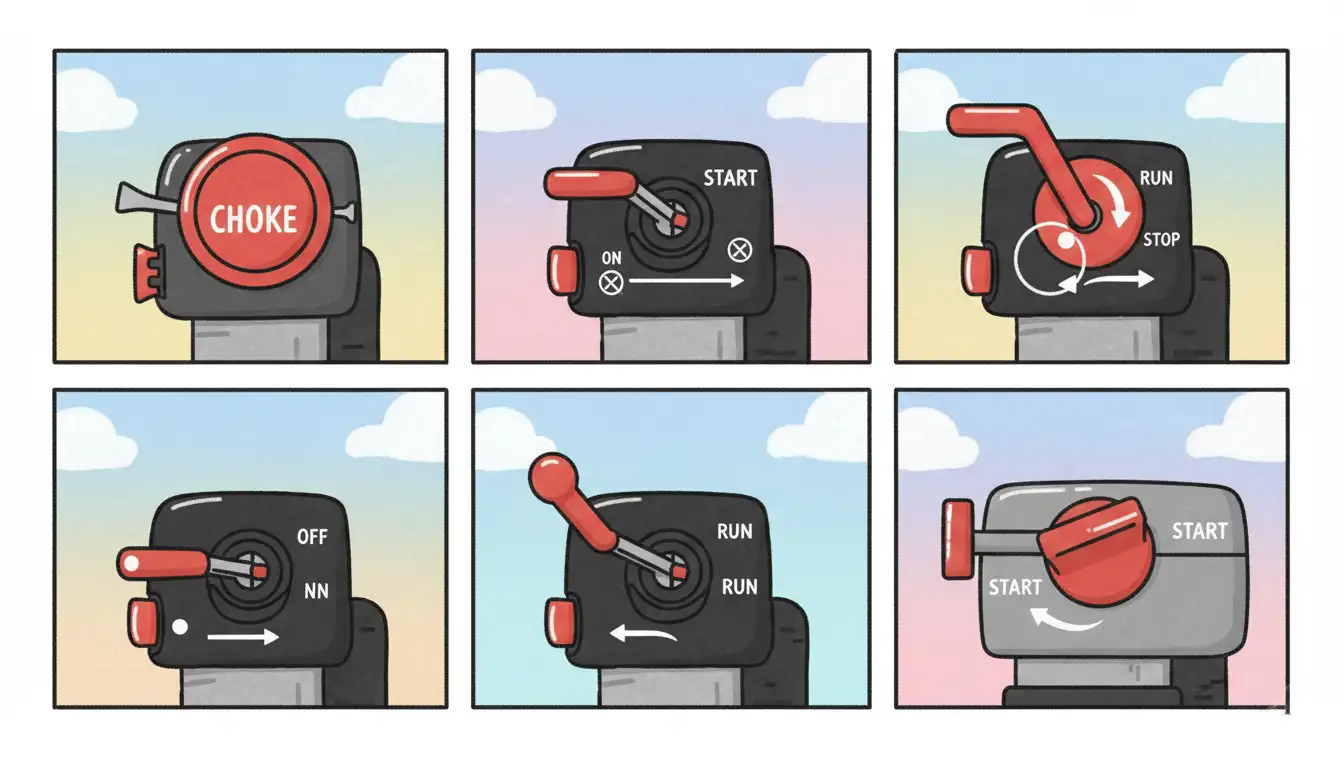 CHOKE

START
ON

RUN
STOP

OFF
NN

RUN
RUN

START
START